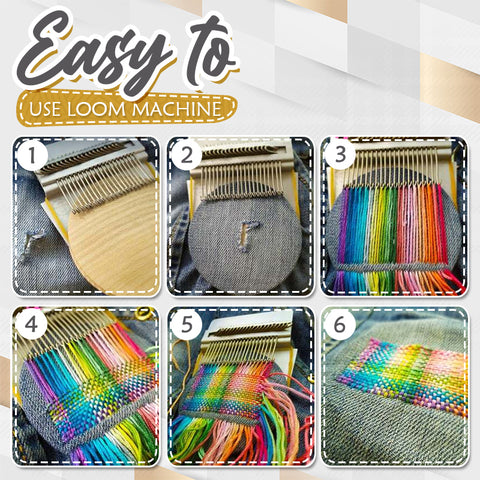 Easy to
USE LOOM MACHINE

1

2

3

4

5

6