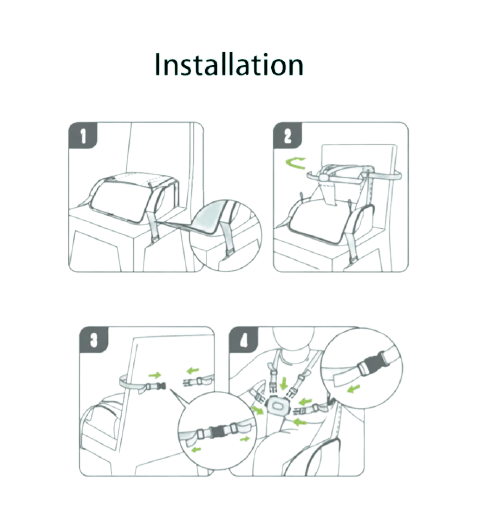 Installation

1

2

3

4