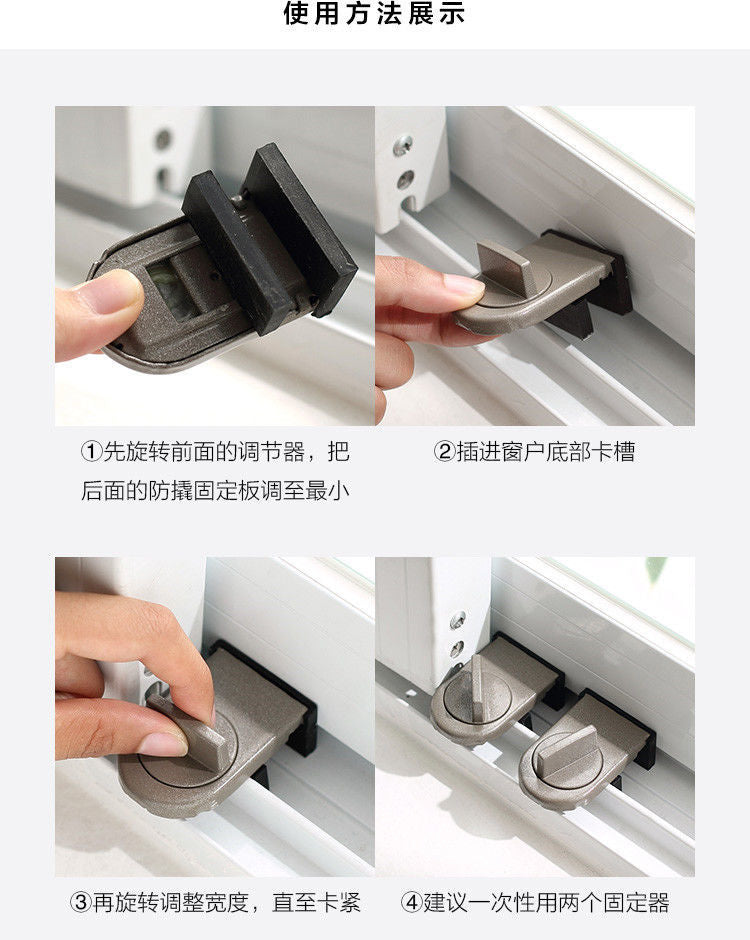 使用方法展示

①先旋转前面的调节器，把后面的防撬固定板调至最小

②插进窗户底部卡槽

③再旋转调整宽度，直至卡紧

④建议一次性用两个固定器