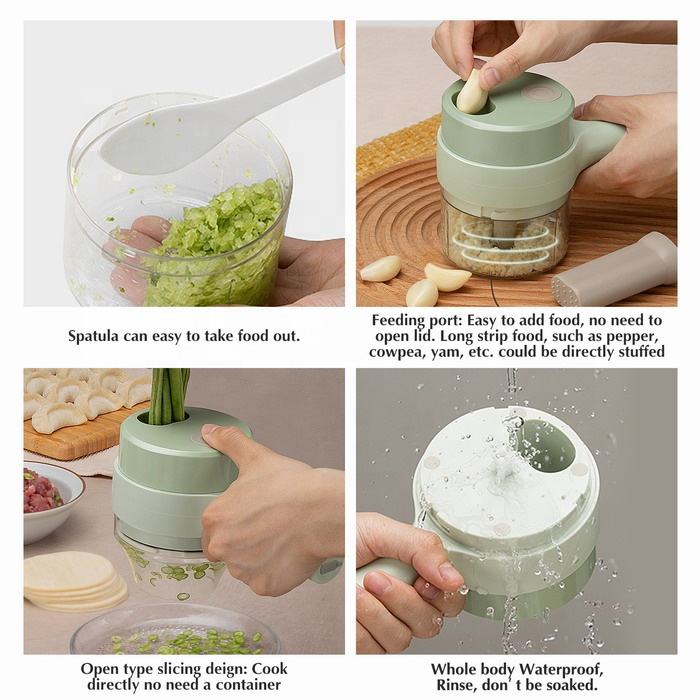 Spatula can easy to take food out.

Feeding port: Easy to add food, no need to open lid. Long strip food, such as pepper, cowpea, yam, etc. could be directly stuffed

Open type slicing deign: Cook directly no need a container

Whole body Waterproof, Rinse, don' t be soaked.