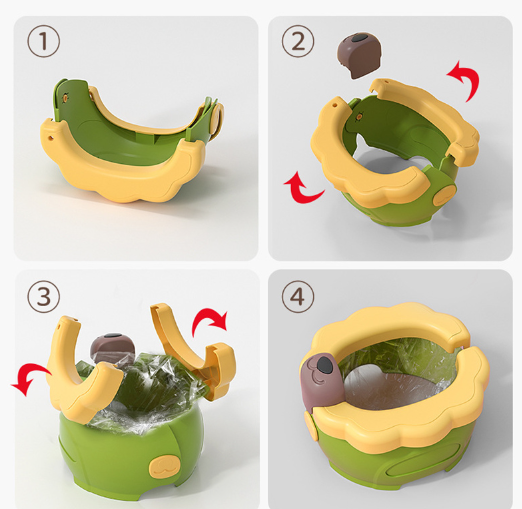 ①

②

③

④